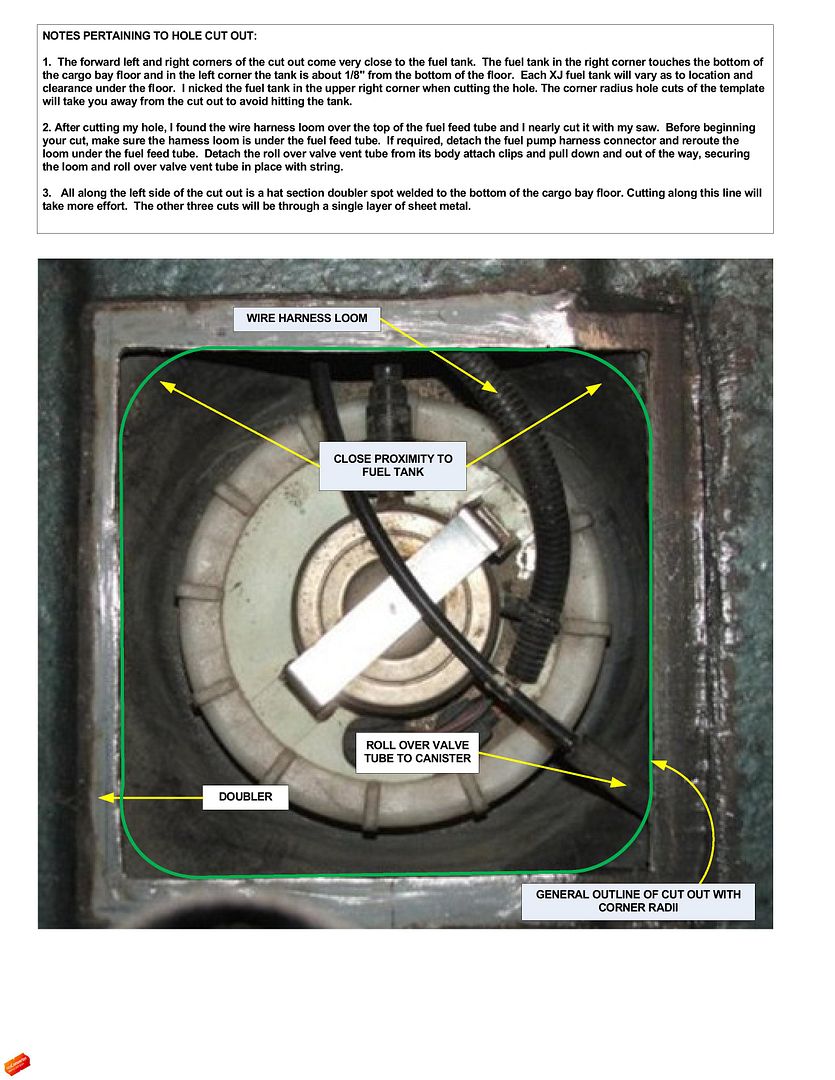 NOTES PERTAINING TO HOLE CUT OUT:

1. The forward left and right corners of the cut out come very close to the fuel tank. The fuel tank in the right corner touches the bottom of the cargo bay floor and in the left corner the tank is about 1/8" from the bottom of the floor. Each XJ fuel tank will vary as to location and clearance under the floor. I nicked the fuel tank in the upper right corner when cutting the hole. The corner radius hole cuts of the template will take you away from the cut out to avoid hitting the tank.

2. After cutting my hole, I found the wire harness loom over the top of the fuel feed tube and I nearly cut it with my saw. Before beginning your cut, make sure the harness loom is under the fuel feed tube. If required, detach the fuel pump harness connector and reroute the loom under the fuel feed tube. Detach the roll over valve vent tube from its body attach clips and pull down and out of the way, securing the loom and roll over valve vent tube in place with string.

3. All along the left side of the cut out is a hat section doubler spot welded to the bottom of the cargo bay floor. Cutting along this line will take more effort. The other three cuts will be through a single layer of sheet metal.

WIRE HARNESS LOOM

CLOSE PROXIMITY TO FUEL TANK

ROLL OVER VALVE TUBE TO CANISTER

DOUBLER

GENERAL OUTLINE OF CUT OUT WITH CORNER RADII